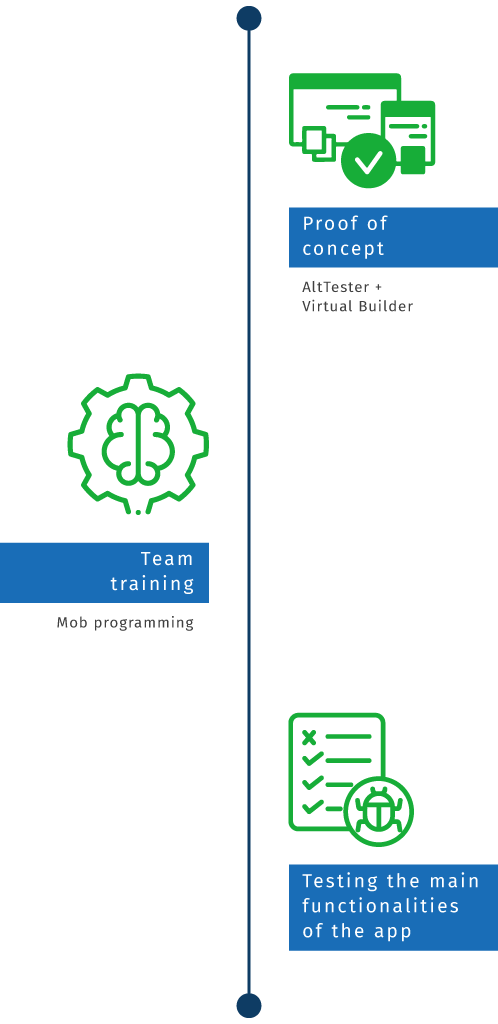 Proof of concept

AltTester + Virtual Builder

Team training

Mob programming

Testing the main functionalities of the app